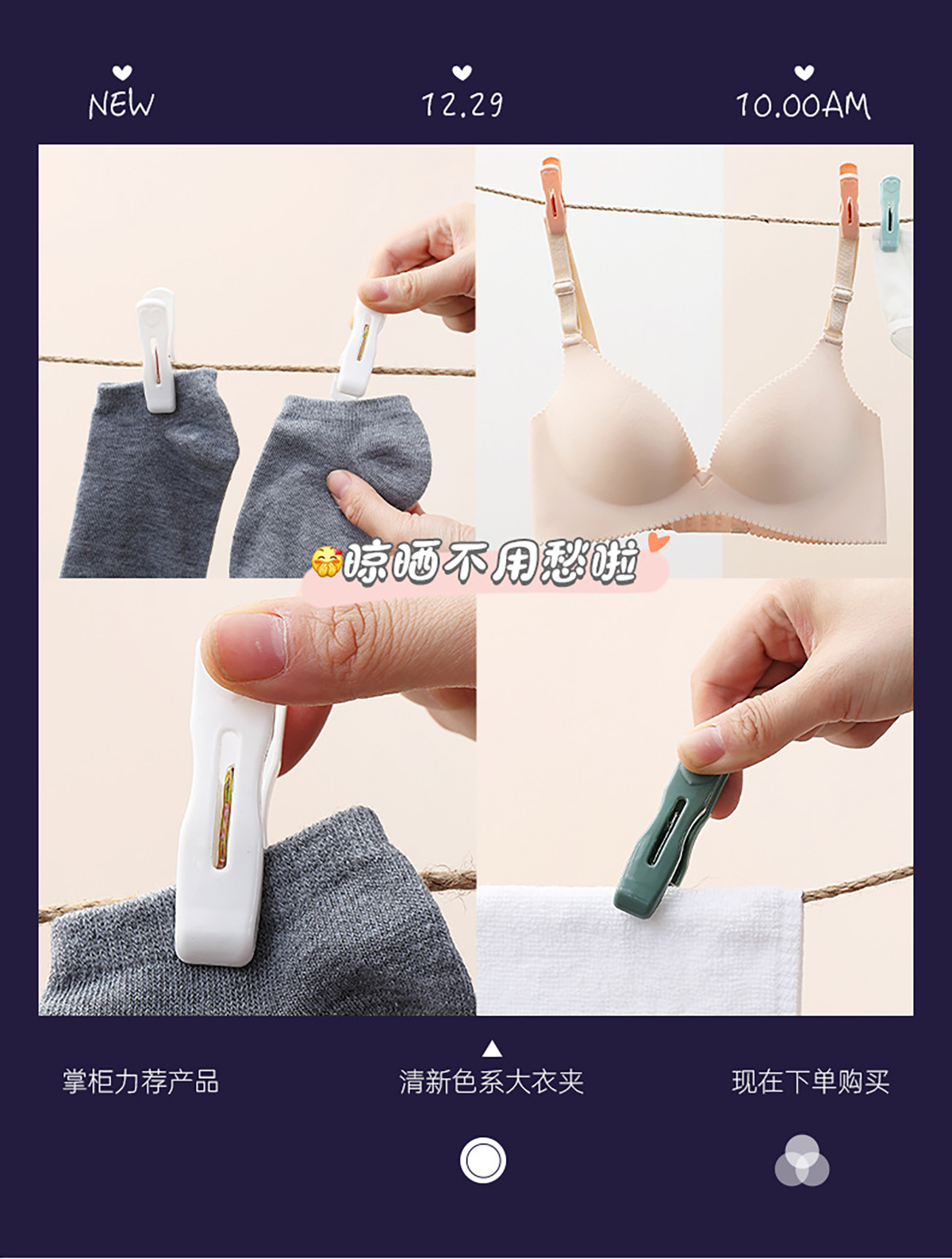 NEW

12.29

10.00AM

晾晒不用愁啦

掌柜力荐产品

清新色系大衣夹

现在下单购买