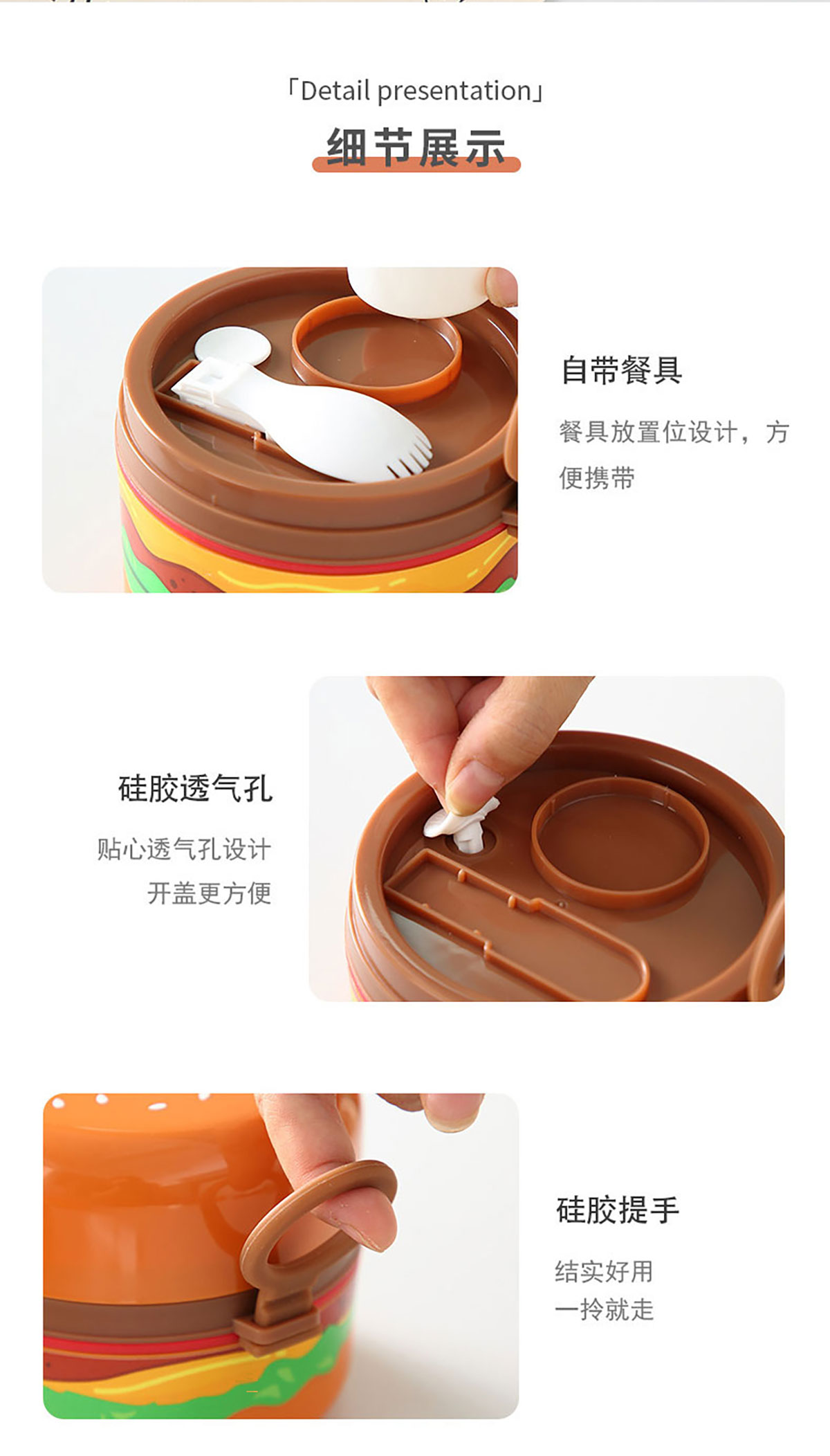 「Detail presentation」

细节展示

自带餐具

餐具放置位设计，方便携带

硅胶透气孔

贴心透气孔设计
开盖更方便

硅胶提手

结实好用
一拎就走